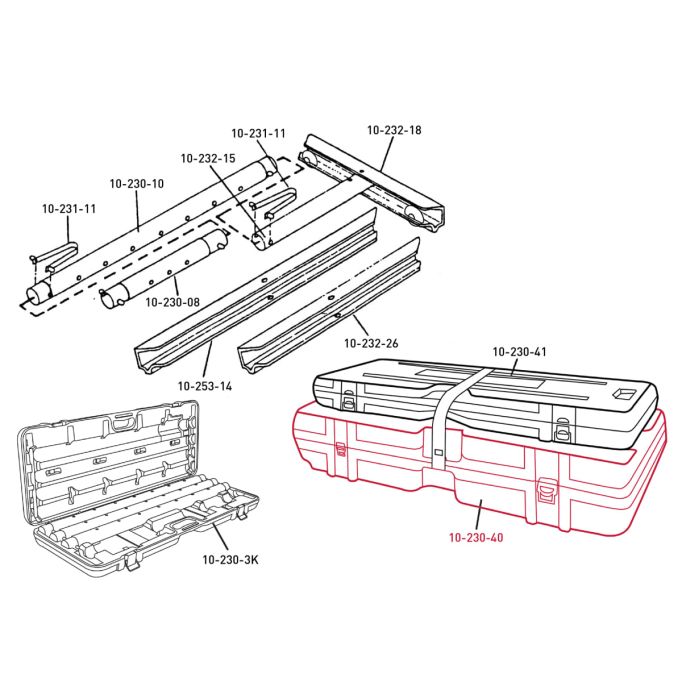 10-231-11
10-232-18
10-232-15
10-230-10
10-231-11
10-230-08
10-232-26
10-253-14
10-230-41
10-230-3K
10-230-40